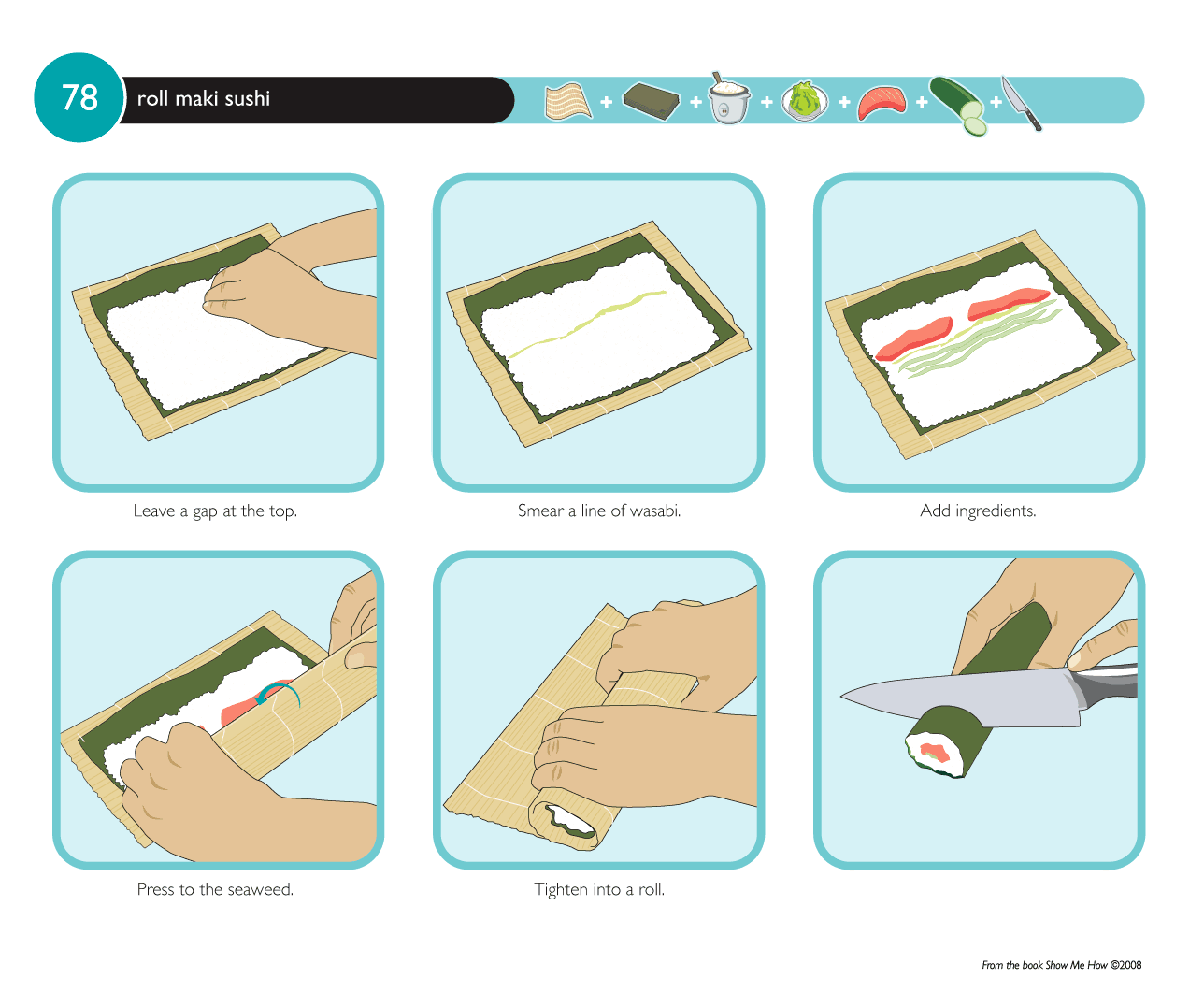 78 roll maki sushi

+ + + + + +

Leave a gap at the top.

Smear a line of wasabi.

Add ingredients.

Press to the seaweed.

Tighten into a roll.

From the book Show Me How ©2008