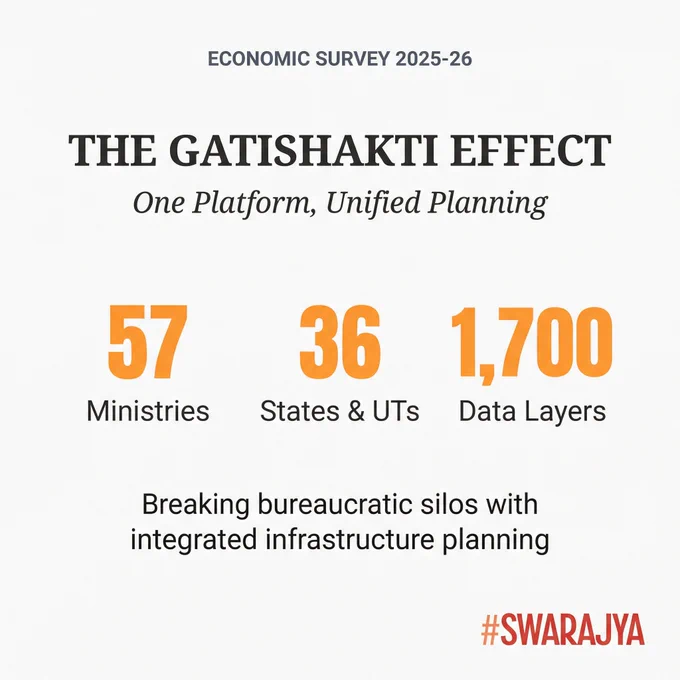 ECONOMIC SURVEY 2025-26

THE GATISHAKTI EFFECT

One Platform, Unified Planning

57
Ministries

36
States & UTs

1,700
Data Layers

Breaking bureaucratic silos with integrated infrastructure planning

#SWARAJYA